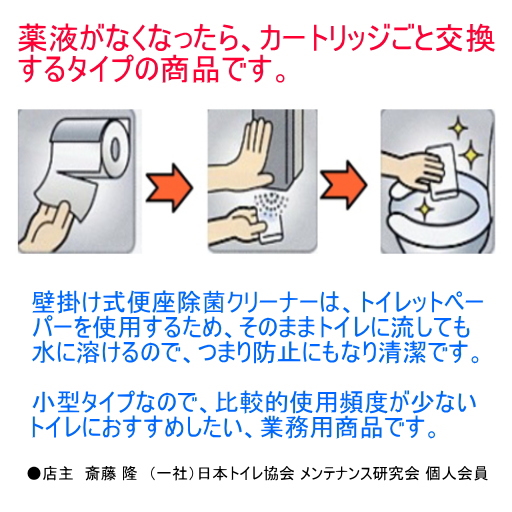 薬液がなくなったら、カートリッジごと交換するタイプの商品です。

壁掛け式便座除菌クリーナーは、トイレットペーパーを使用するため、そのままトイレに流しても水に溶けるので、つまり防止にもなり清潔です。

小型タイプなので、比較的使用頻度が少ないトイレにおすすめしたい、業務用商品です。

●店主　斎藤 隆　（一社）日本トイレ協会 メンテナンス研究会 個人会員